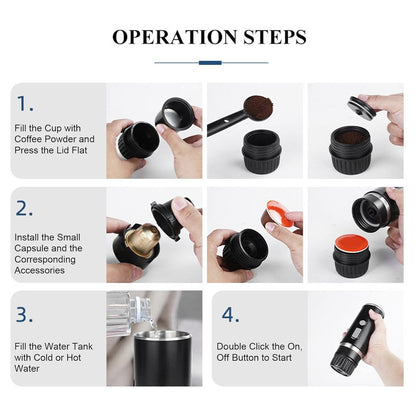 OPERATION STEPS

1.

Fill the Cup with Coffee Powder and Press the Lid Flat

2.

Install the Small Capsule and the Corresponding Accessories

3.

Fill the Water Tank with Cold or Hot Water

4.

Double Click the On, Off Button to Start